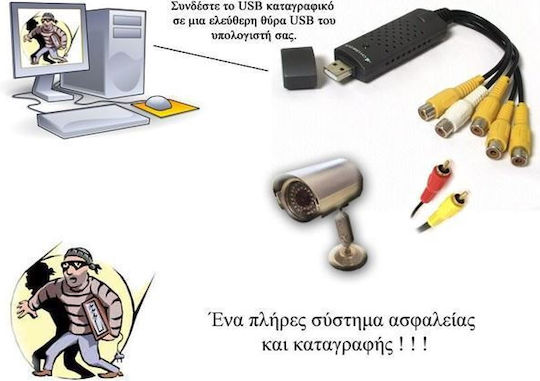 Συνδέστε το USB καταγραφικό σε μια ελεύθερη θύρα USB του υπολογιστή σας.

Ένα πλήρες σύστημα ασφαλείας και καταγραφής ! ! !